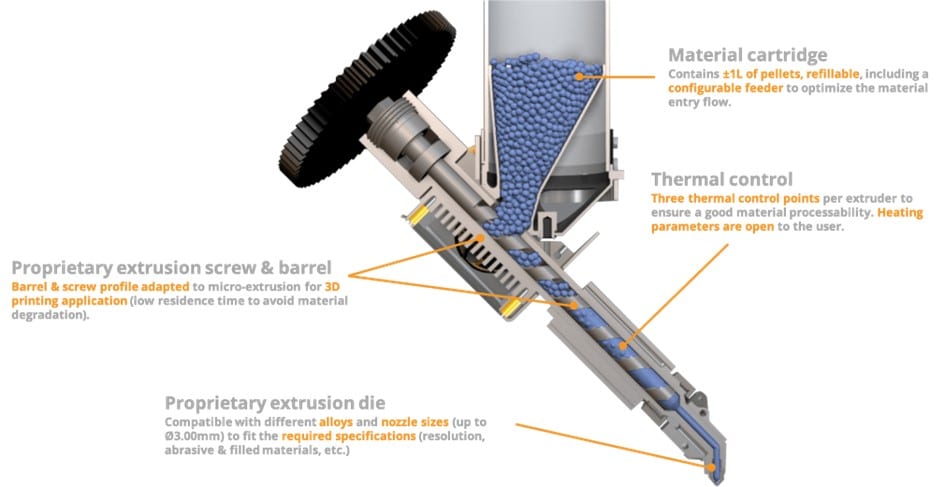 Material cartridge
Contains ±1L of pellets, refillable, including a configurable feeder to optimize the material entry flow.

Thermal control
Three thermal control points per extruder to ensure a good material processability. Heating parameters are open to the user.

Proprietary extrusion screw & barrel
Barrel & screw profile adapted to micro-extrusion for 3D printing application (low residence time to avoid material degradation).

Proprietary extrusion die
Compatible with different alloys and nozzle sizes (up to Ø3.00mm) to fit the required specifications (resolution, abrasive & filled materials, etc.)